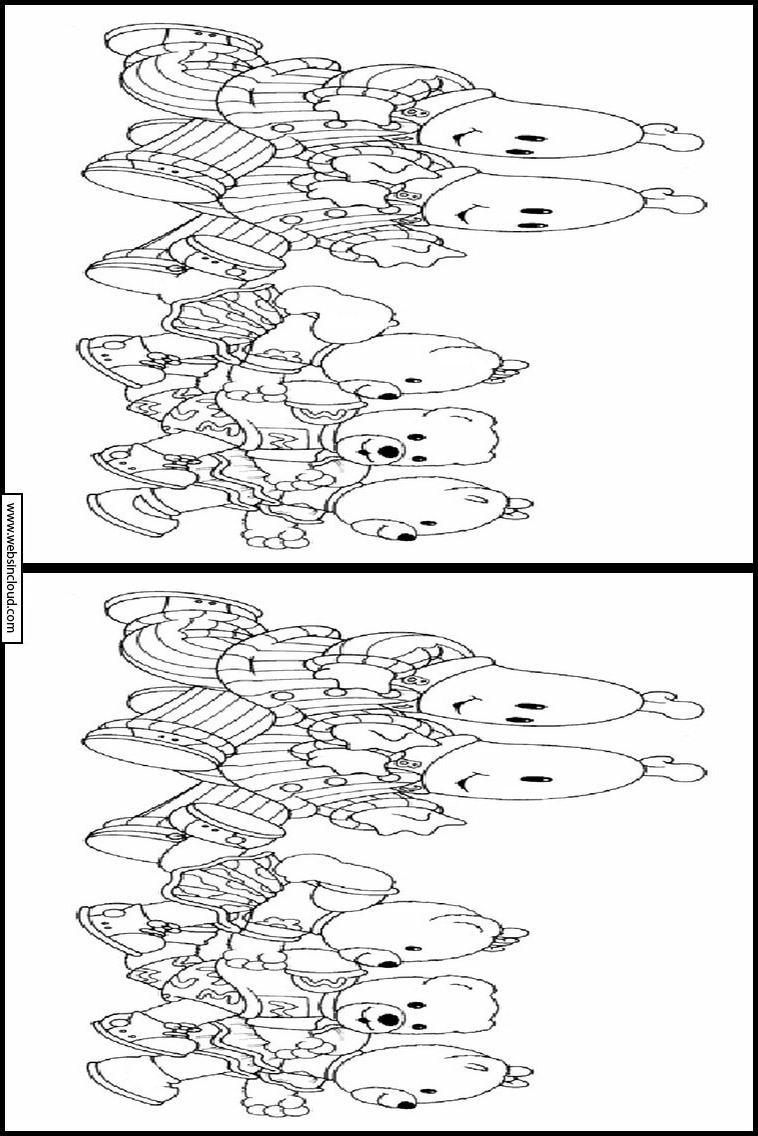 www.websincloud.com